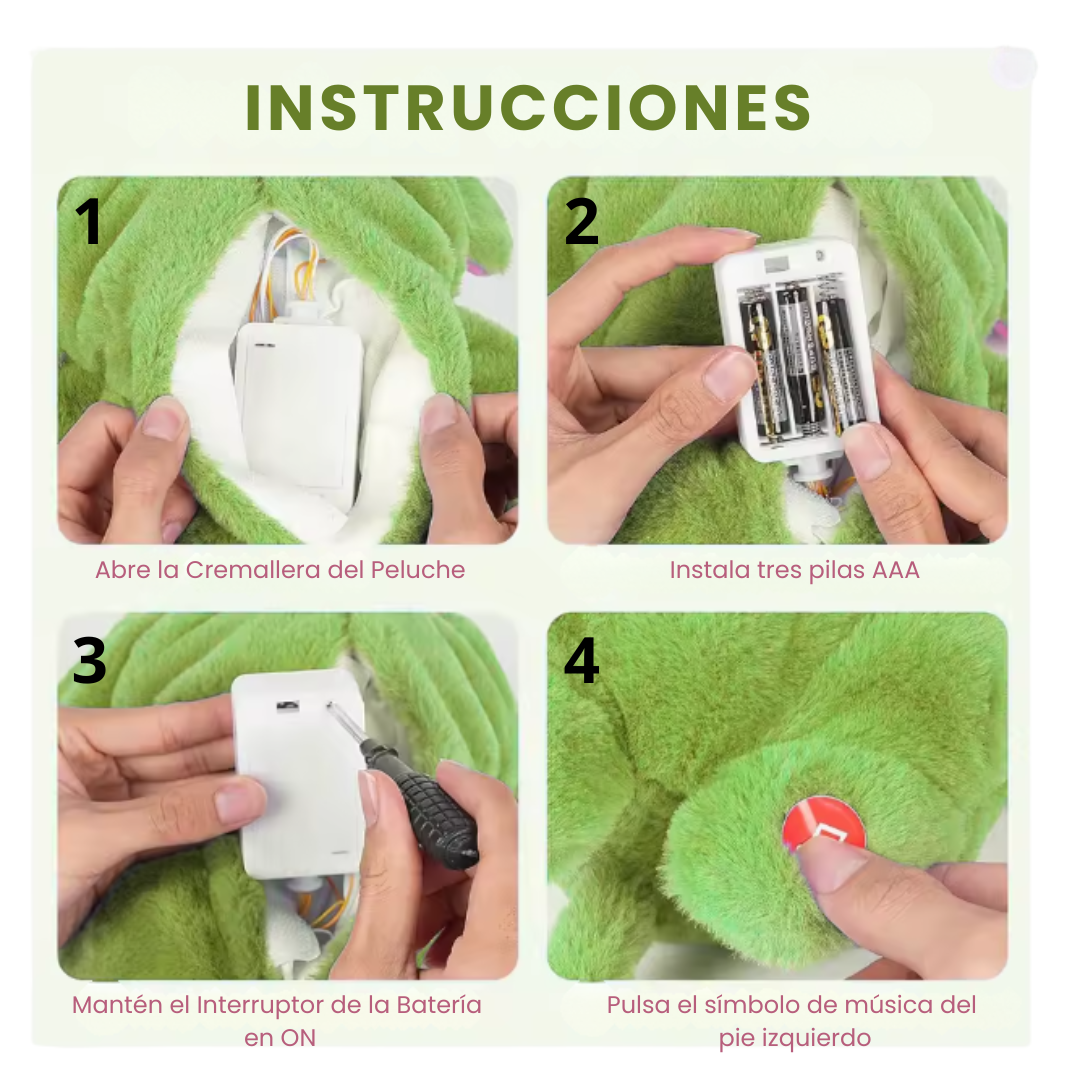 INSTRUCCIONES

1

Abre la Cremallera del Peluche

2

Instala tres pilas AAA

3

Mantén el Interruptor de la Batería en ON

4

Pulsa el símbolo de música del pie izquierdo