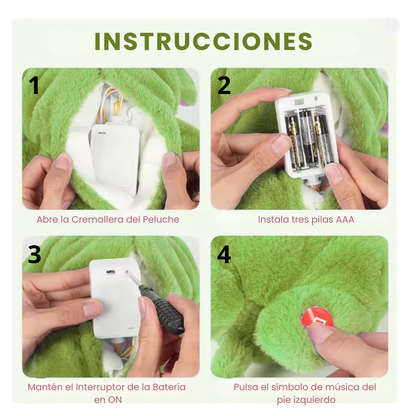 INSTRUCCIONES

1

Abre la Cremallera del Peluche

2

Instala tres pilas AAA

3

Mantén el Interruptor de la Batería en ON

4

Pulsa el símbolo de música del pie izquierdo